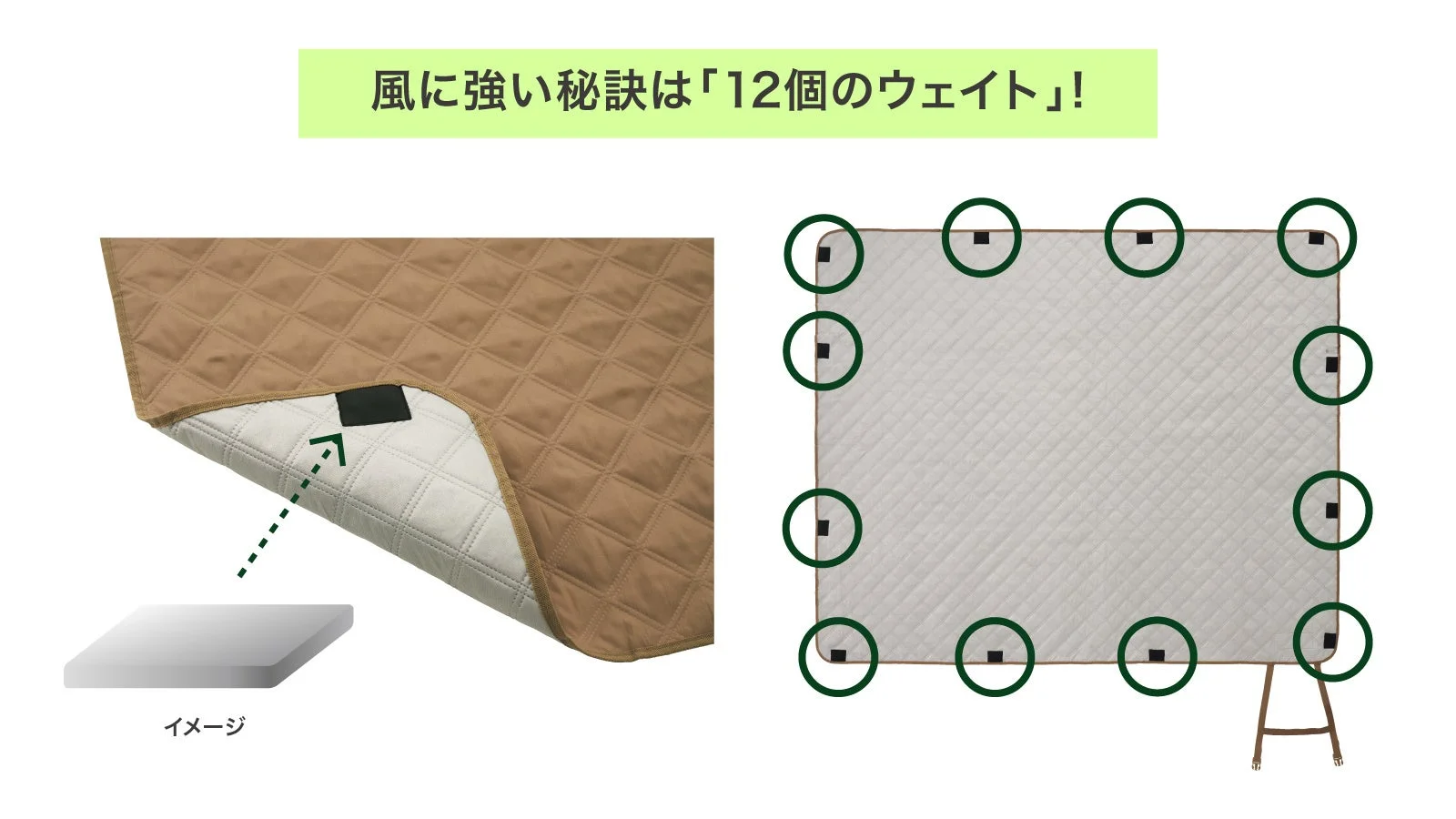 風に強い秘訣は「12個のウェイト」!

イメージ