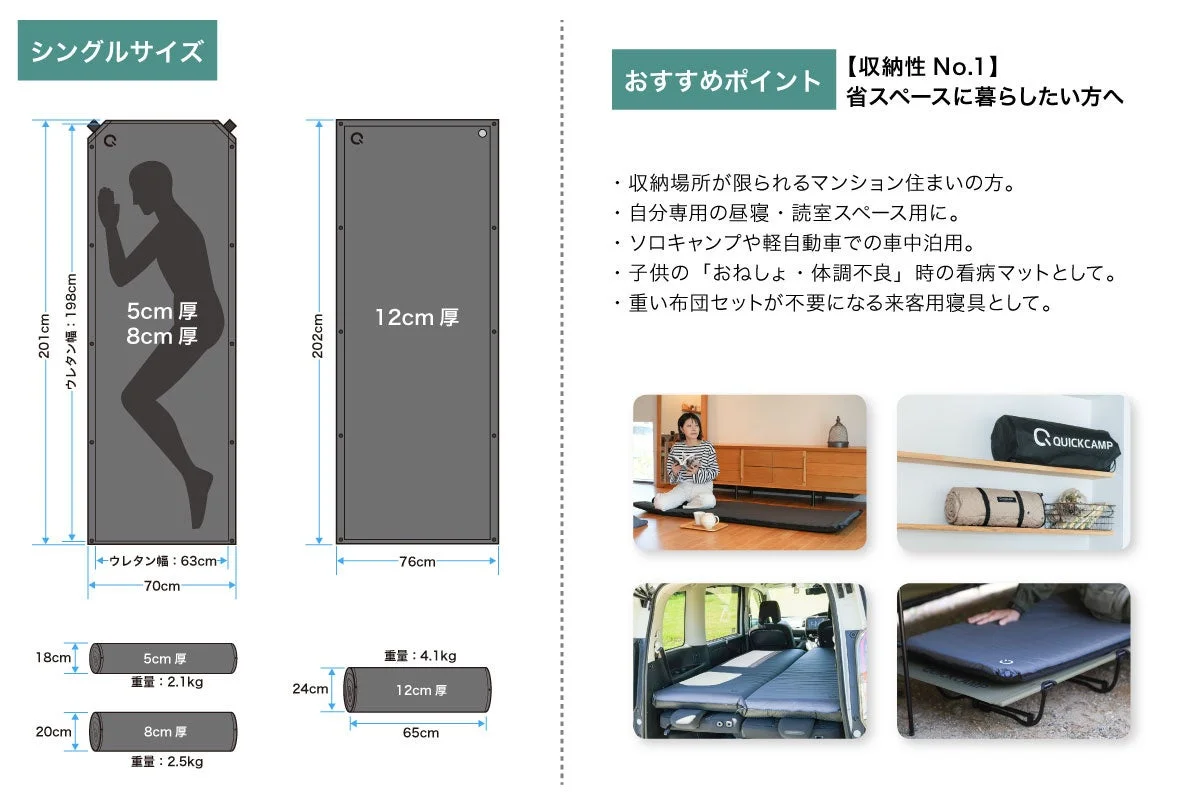 シングルサイズ

201cm
ウレタン幅：198cm
5cm 厚
8cm 厚
ウレタン幅：63cm
70cm

202cm
12cm 厚
76cm

18cm
5cm 厚
重量：2.1kg

20cm
8cm 厚
重量：2.5kg

重量：4.1kg
24cm
12cm 厚
65cm

おすすめポイント
【収納性 No.1】
省スペースに暮らしたい方へ

・収納場所が限られるマンション住まいの方。
・自分専用の昼寝・読室スペース用に。
・ソロキャンプや軽自動車での車中泊用。
・子供の「おねしょ・体調不良」時の看病マットとして。
・重い布団セットが不要になる来客用寝具として。

QUICKCAMP